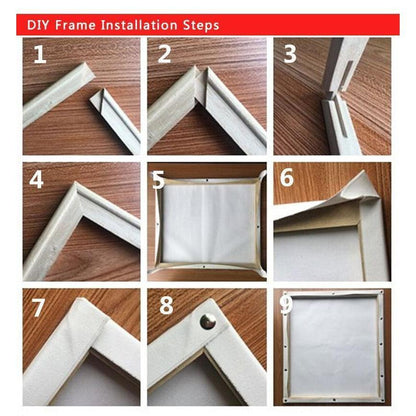 DIY Frame Installation Steps

1

2

3

4

5

6

7

8

9